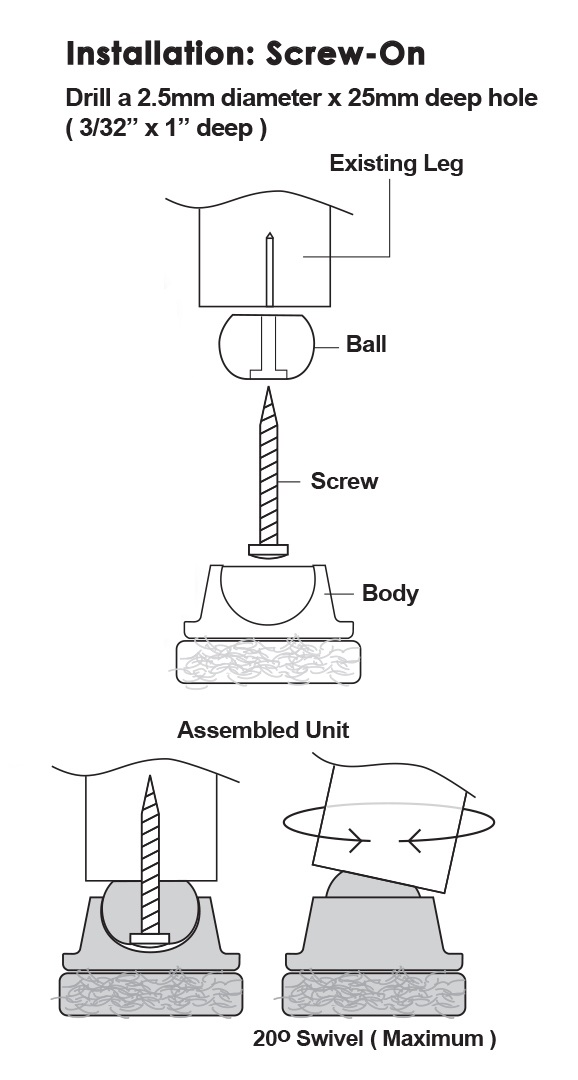 Installation: Screw-On

Drill a 2.5mm diameter x 25mm deep hole ( 3/32” x 1” deep )

Existing Leg

Ball

Screw

Body

Assembled Unit

20º Swivel ( Maximum )